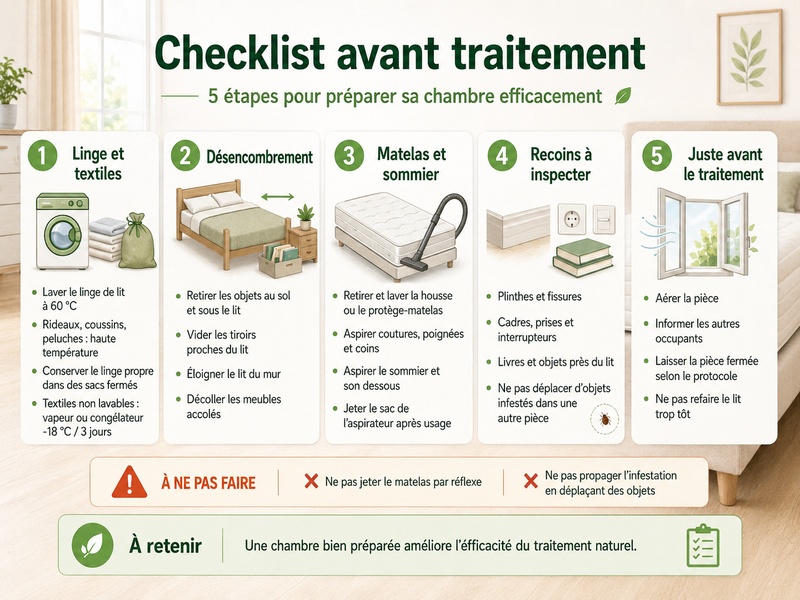 Checklist avant traitement

5 étapes pour préparer sa chambre efficacement

1 Linge et textiles

- Laver le linge de lit à 60 °C
- Rideaux, coussins, peluches : haute température
- Conserver le linge propre dans des sacs fermés
- Textiles non lavables : vapeur ou congélateur -18 °C / 3 jours

2 Désencombrement

- Retirer les objets au sol et sous le lit
- Vider les tiroirs proches du lit
- Éloigner le lit du mur
- Décoller les meubles accolés

3 Matelas et sommier

- Retirer et laver la housse ou le protège-matelas
- Aspirer coutures, poignées et coins
- Aspirer le sommier et son dessous
- Jeter le sac de l'aspirateur après usage

4 Recoins à inspecter

- Plinthes et fissures
- Cadres, prises et interrupteurs
- Livres et objets près du lit
- Ne pas déplacer d'objets infestés dans une autre pièce

5 Juste avant le traitement

- Aérer la pièce
- Informer les autres occupants
- Laisser la pièce fermée selon le protocole
- Ne pas refaire le lit trop tôt

À NE PAS FAIRE

Ne pas jeter le matelas par réflexe

Ne pas propager l'infestation en déplaçant des objets

À retenir

Une chambre bien préparée améliore l'éfficacité du traitement naturel.